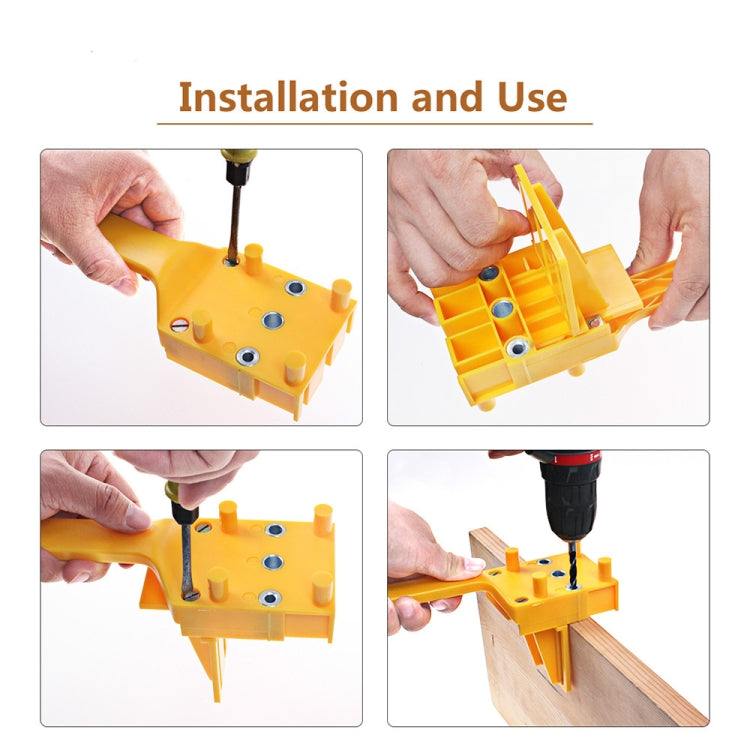 Installation and Use