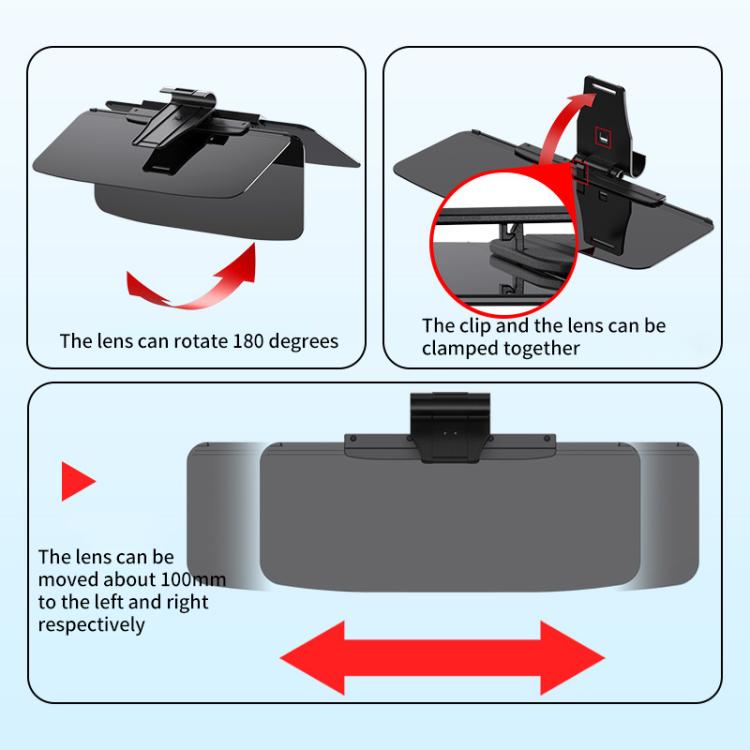 The lens can rotate 180 degrees

The clip and the lens can be clamped together

The lens can be moved about 100mm to the left and right respectively