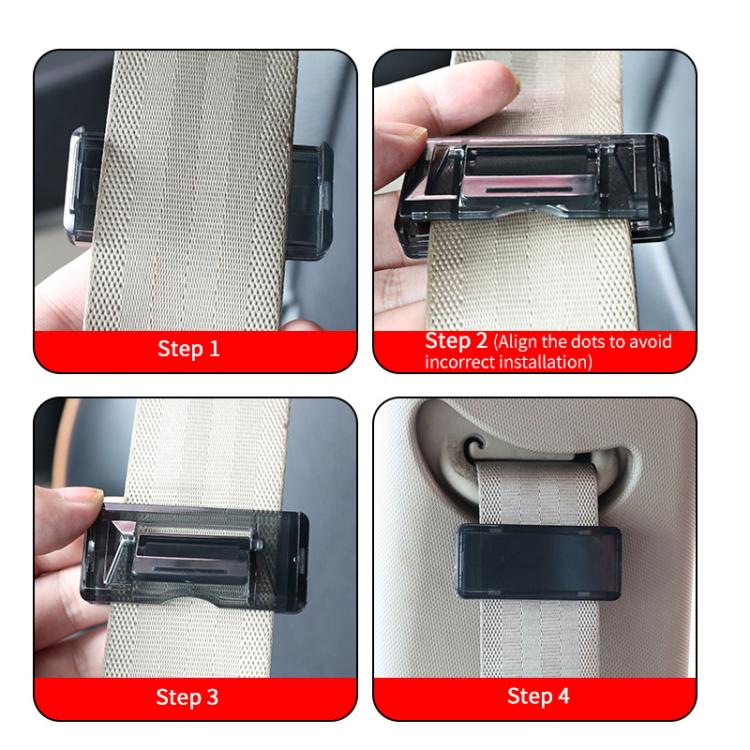 Step 1

Step 2 (Align the dots to avoid incorrect installation)

Step 3

Step 4