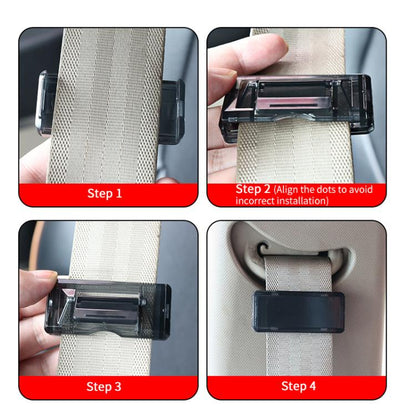 Step 1

Step 2 (Align the dots to avoid incorrect installation)

Step 3

Step 4