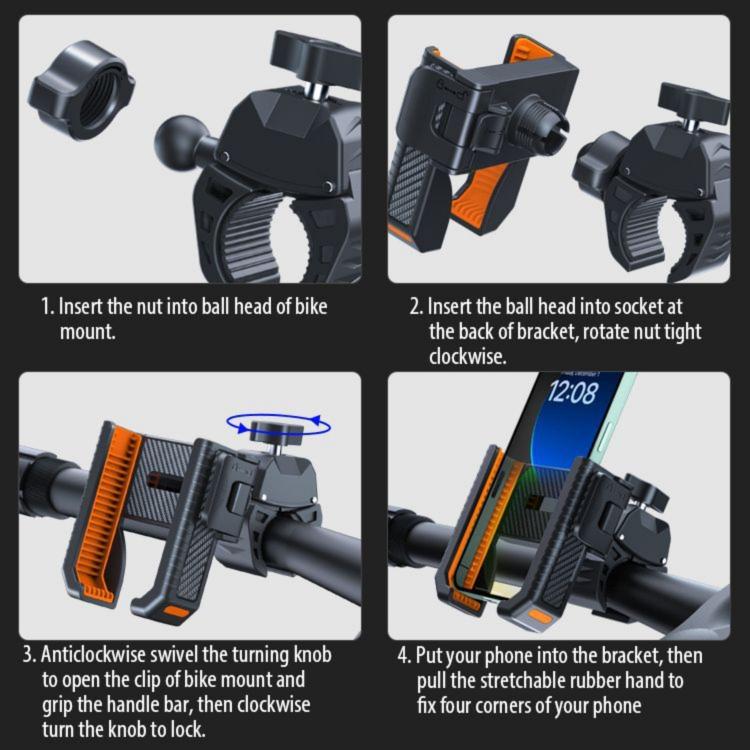 1. Insert the nut into ball head of bike mount.

2. Insert the ball head into socket at the back of bracket, rotate nut tight clockwise.

12:08

3. Anticlockwise swivel the turning knob to open the clip of bike mount and grip the handle bar, then clockwise turn the knob to lock.

4. Put your phone into the bracket, then pull the stretchable rubber hand to fix four corners of your phone