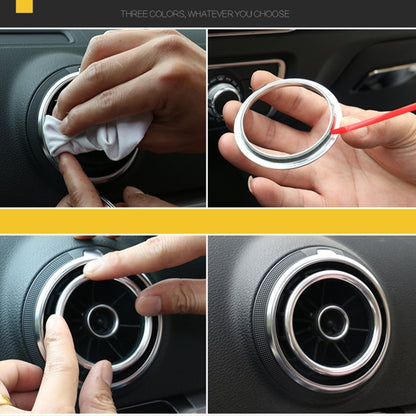 THREE COLORS, WHATEVER YOU CHOOSE