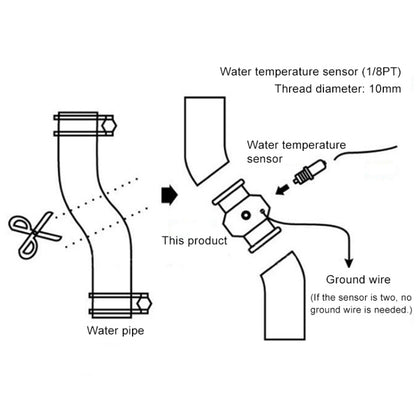 Water temperature sensor (1/8PT)
Thread diameter: 10mm

Water temperature sensor

This product

Ground wire
(If the sensor is two, no ground wire is needed.)

Water pipe