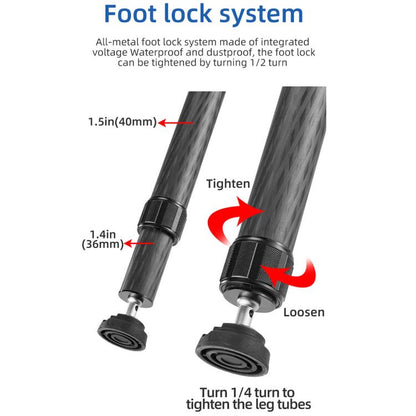 Foot lock system

All-metal foot lock system made of integrated voltage Waterproof and dustproof, the foot lock can be tightened by turning 1/2 turn

1.5in(40mm)

Tighten

1.4in (36mm)

Loosen

Turn 1/4 turn to tighten the leg tubes