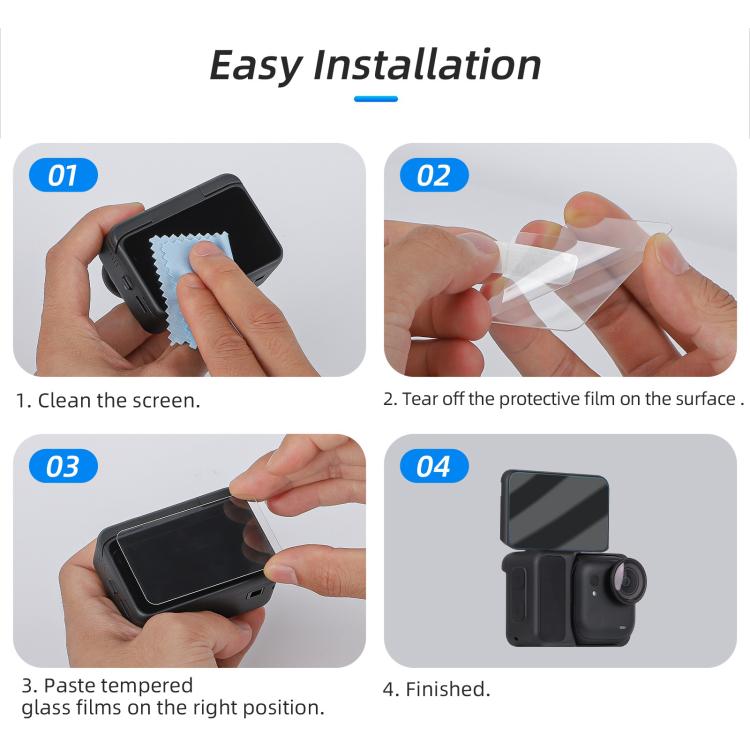 Easy Installation

01

1. Clean the screen.

02

2. Tear off the protective film on the surface .

03

3. Paste tempered glass films on the right position.

04

4. Finished.