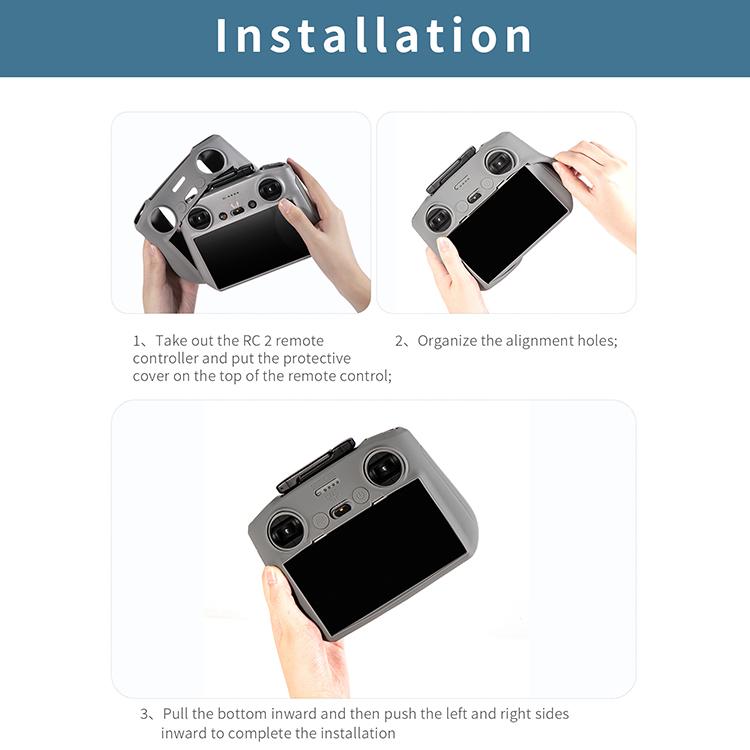 Installation

1、Take out the RC 2 remote controller and put the protective cover on the top of the remote control;

2、Organize the alignment holes;

3、Pull the bottom inward and then push the left and right sides inward to complete the installation