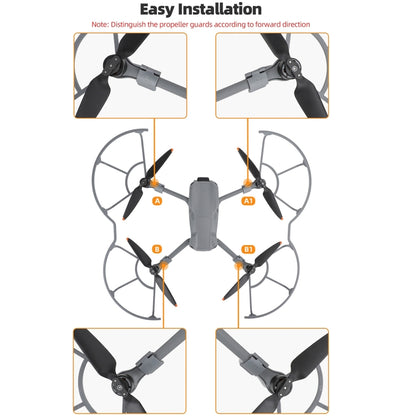 Easy Installation

Note: Distinguish the propeller guards according to forward direction

A

A1

B

B1