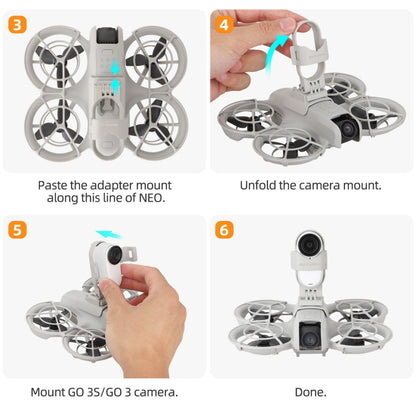 3

Paste the adapter mount along this line of NEO.

4

Unfold the camera mount.

5

Mount GO 3S/GO 3 camera.

6

Done.