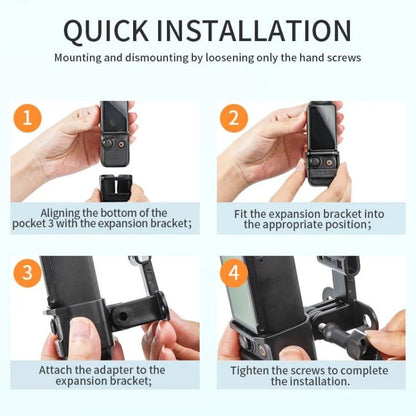 QUICK INSTALLATION

Mounting and dismounting by loosening only the hand screws

1

Aligning the bottom of the pocket 3 with the expansion bracket;

2

Fit the expansion bracket into the appropriate position;

3

Attach the adapter to the expansion bracket;

4

Tighten the screws to complete the installation.