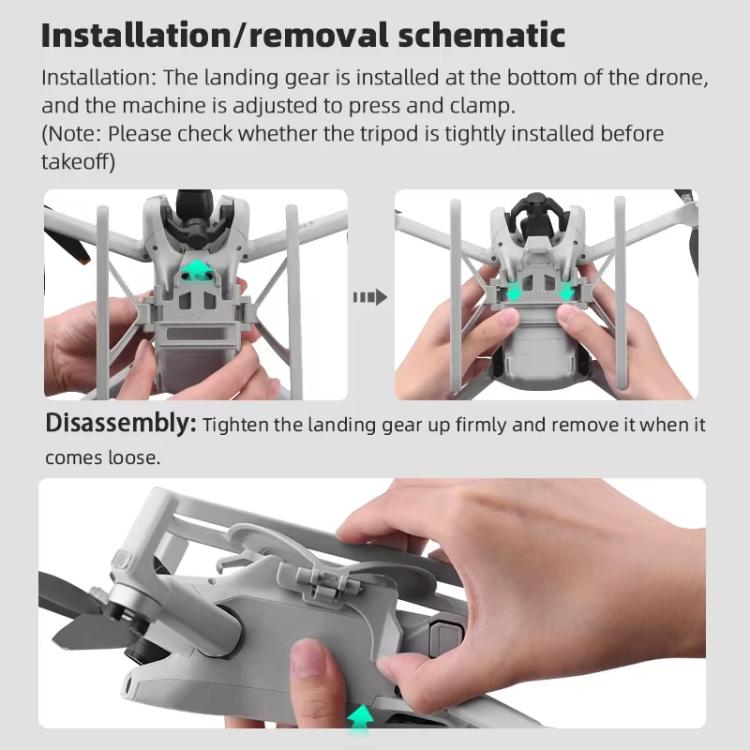 Installation/removal schematic

Installation: The landing gear is installed at the bottom of the drone, and the machine is adjusted to press and clamp.
(Note: Please check whether the tripod is tightly installed before takeoff)

Disassembly: Tighten the landing gear up firmly and remove it when it comes loose.