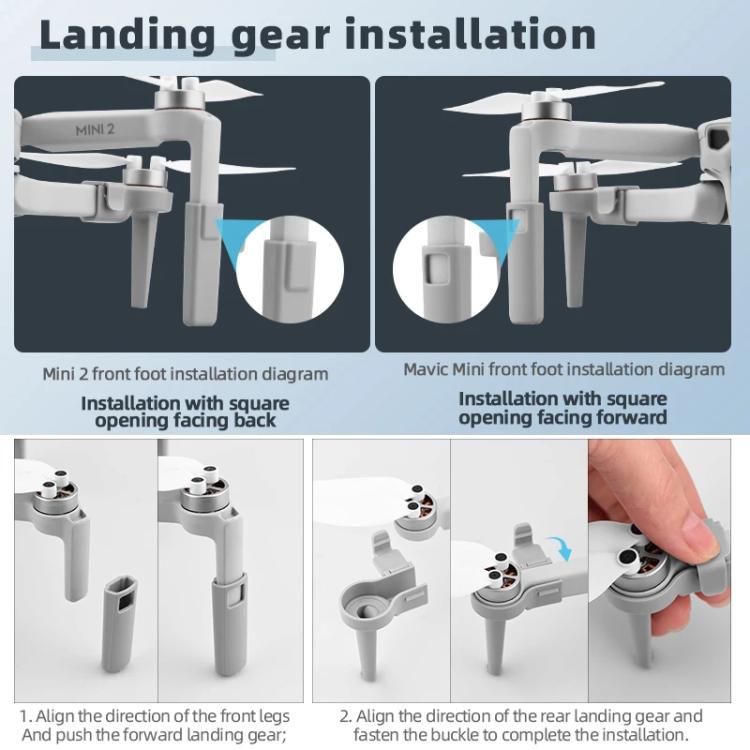 Landing gear installation

MINI 2

Mini 2 front foot installation diagram

Installation with square opening facing back

Mavic Mini front foot installation diagram

Installation with square opening facing forward

1. Align the direction of the front legs And push the forward landing gear;

2. Align the direction of the rear landing gear and fasten the buckle to complete the installation.