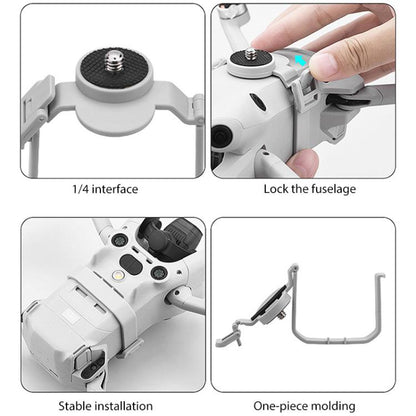 1/4 interface

Lock the fuselage

Stable installation

One-piece molding