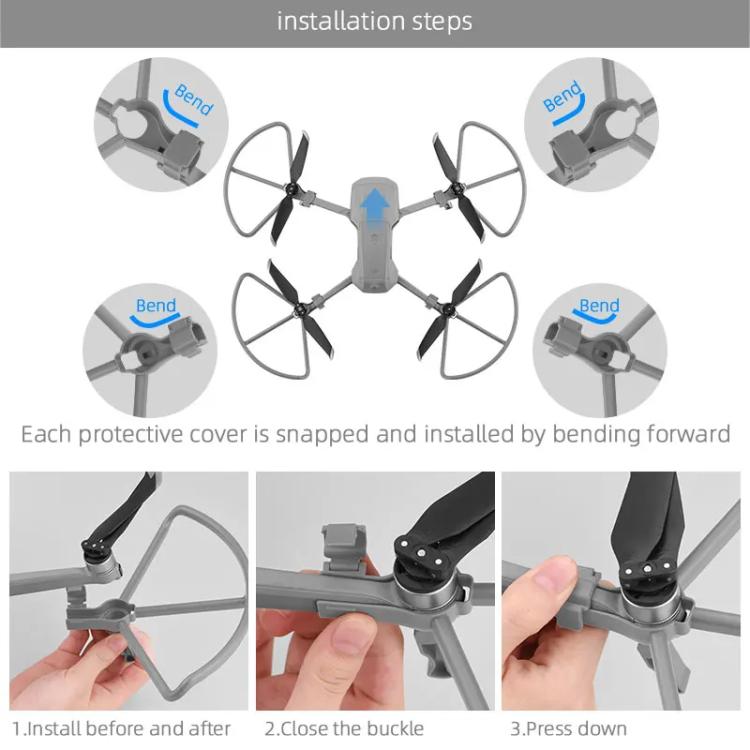 installation steps

Bend

Bend

Bend

Bend

Each protective cover is snapped and installed by bending forward

1.Install before and after

2.Close the buckle

3.Press down