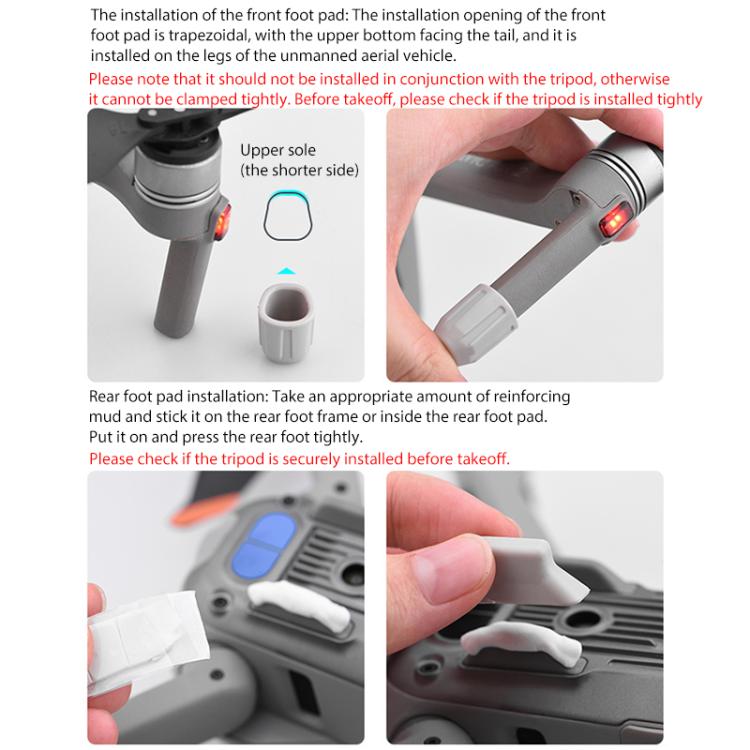 The installation of the front foot pad: The installation opening of the front foot pad is trapezoidal, with the upper bottom facing the tail, and it is installed on the legs of the unmanned aerial vehicle.

Please note that it should not be installed in conjunction with the tripod, otherwise it cannot be clamped tightly. Before takeoff, please check if the tripod is installed tightly

Upper sole
(the shorter side)

Rear foot pad installation: Take an appropriate amount of reinforcing mud and stick it on the rear foot frame or inside the rear foot pad. Put it on and press the rear foot tightly.

Please check if the tripod is securely installed before takeoff.