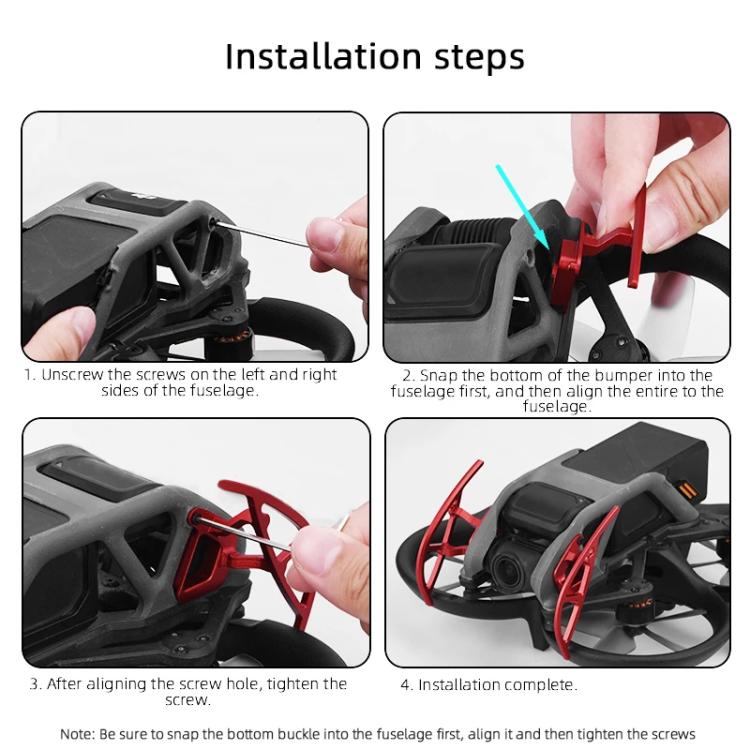 Installation steps

1. Unscrew the screws on the left and right sides of the fuselage.

2. Snap the bottom of the bumper into the fuselage first, and then align the entire to the fuselage.

3. After aligning the screw hole, tighten the screw.

4. Installation complete.

Note: Be sure to snap the bottom buckle into the fuselage first, align it and then tighten the screws