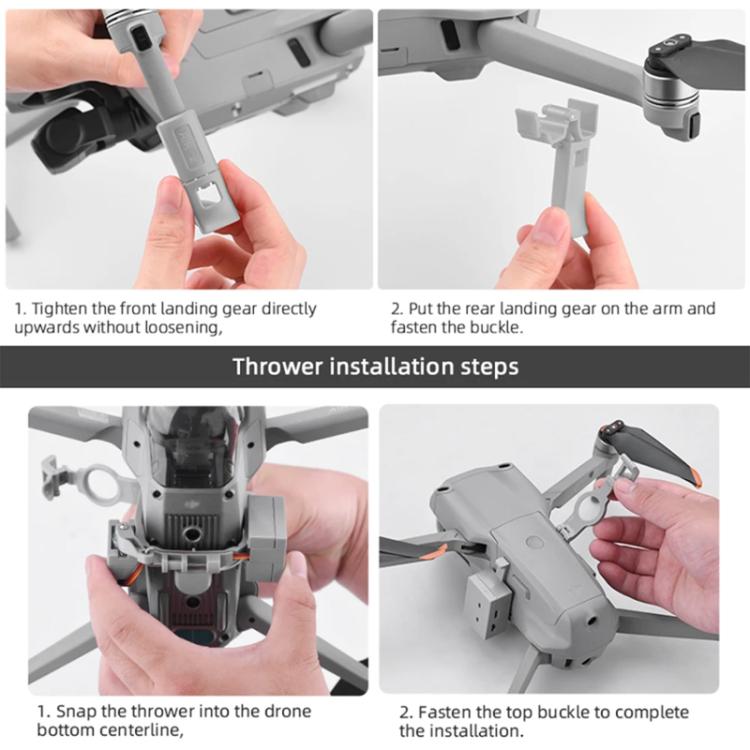 1. Tighten the front landing gear directly upwards without loosening,

2. Put the rear landing gear on the arm and fasten the buckle.

Thrower installation steps

1. Snap the thrower into the drone bottom centerline,

2. Fasten the top buckle to complete the installation.