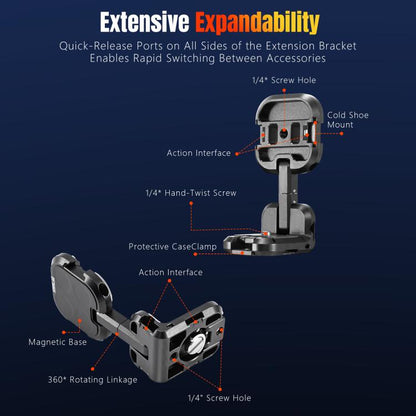 Extensive Expandability

Quick-Release Ports on All Sides of the Extension Bracket Enables Rapid Switching Between Accessories

1/4" Screw Hole

Cold Shoe Mount

Action Interface

1/4" Hand-Twist Screw

Protective CaseClamp

Action Interface

Magnetic Base

360° Rotating Linkage

1/4" Screw Hole