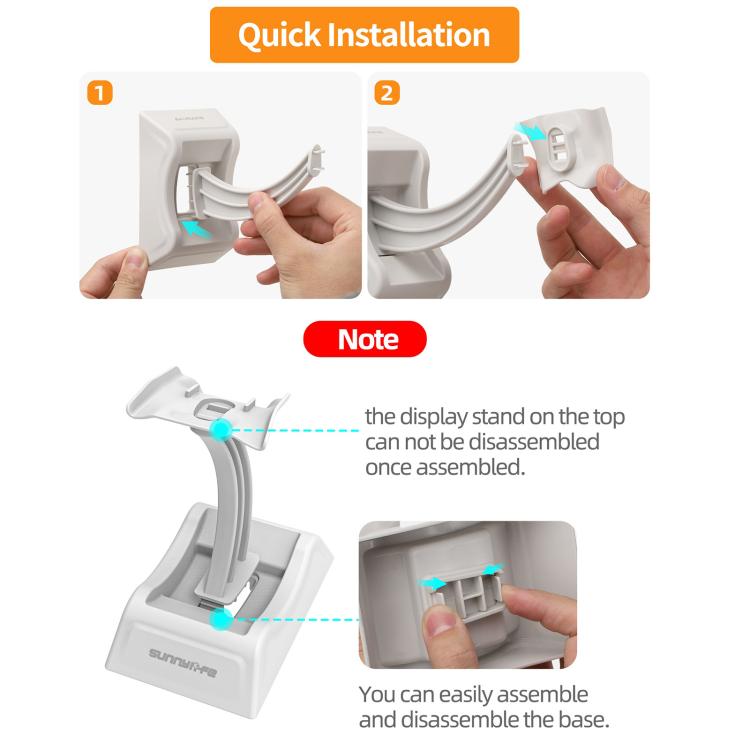 Quick Installation

1

2

Note

the display stand on the top can not be disassembled once assembled.

SUNNYLIFE

You can easily assemble and disassemble the base.