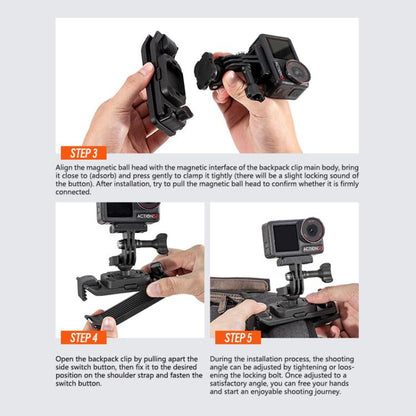 STEP 3

Align the magnetic ball head with the magnetic interface of the backpack clip main body, bring it close to (adsorb) and press gently to clamp it tightly (there will be a slight locking sound of the button). After installation, try to pull the magnetic ball head to confirm whether it is firmly connected.

ACTION

STEP 4

Open the backpack clip by pulling apart the side switch button, then fix it to the desired position on the shoulder strap and fasten the switch button.

ACTION

STEP 5

During the installation process, the shooting angle can be adjusted by tightening or loosening the locking bolt. Once adjusted to a satisfactory angle, you can free your hands and start an enjoyable shooting journey.