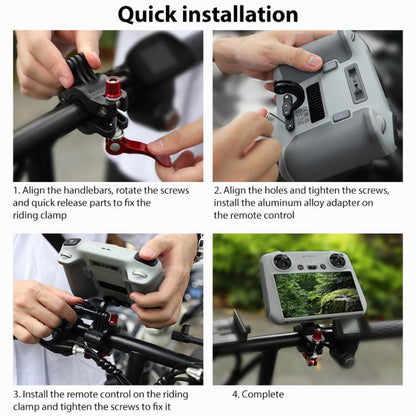 Quick installation

1. Align the handlebars, rotate the screws and quick release parts to fix the riding clamp

2. Align the holes and tighten the screws, install the aluminum alloy adapter on the remote control

3. Install the remote control on the riding clamp and tighten the screws to fix it

4. Complete