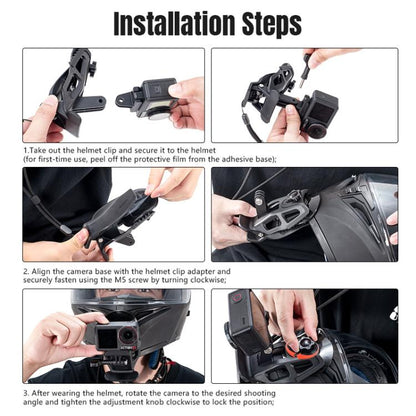 Installation Steps

1.Take out the helmet clip and secure it to the helmet (for first-time use, peel off the protective film from the adhesive base);

2. Align the camera base with the helmet clip adapter and securely fasten using the M5 screw by turning clockwise;

3. After wearing the helmet, rotate the camera to the desired shooting angle and tighten the adjustment knob clockwise to lock the position;