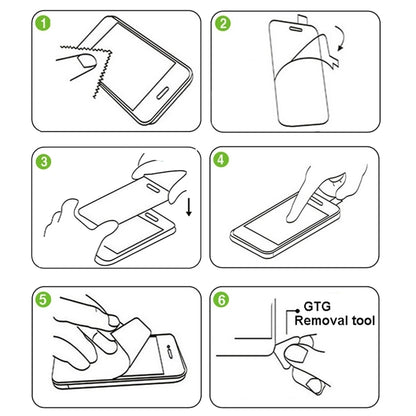 1

2

3

4

5

6

GTG
Removal tool