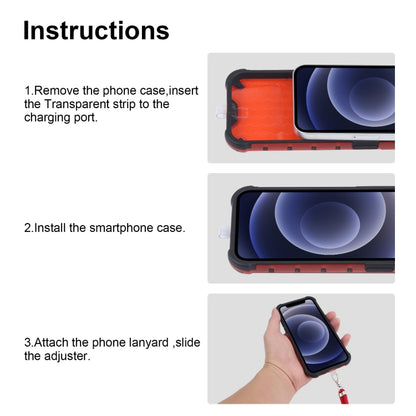 Instructions

1.Remove the phone case,insert the Transparent strip to the charging port.

2.Install the smartphone case.

3.Attach the phone lanyard ,slide the adjuster.