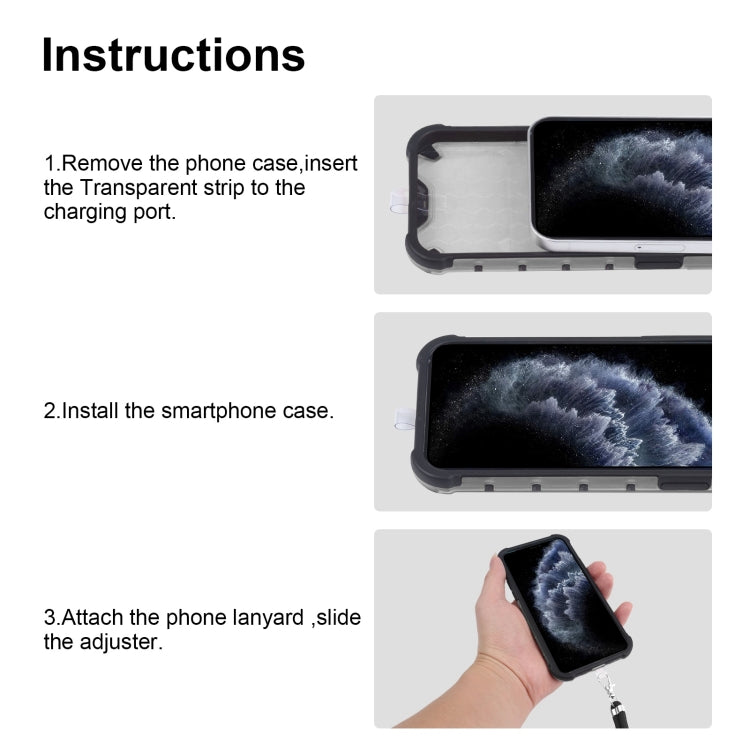 Instructions

1.Remove the phone case,insert the Transparent strip to the charging port.

2.Install the smartphone case.

3.Attach the phone lanyard ,slide the adjuster.