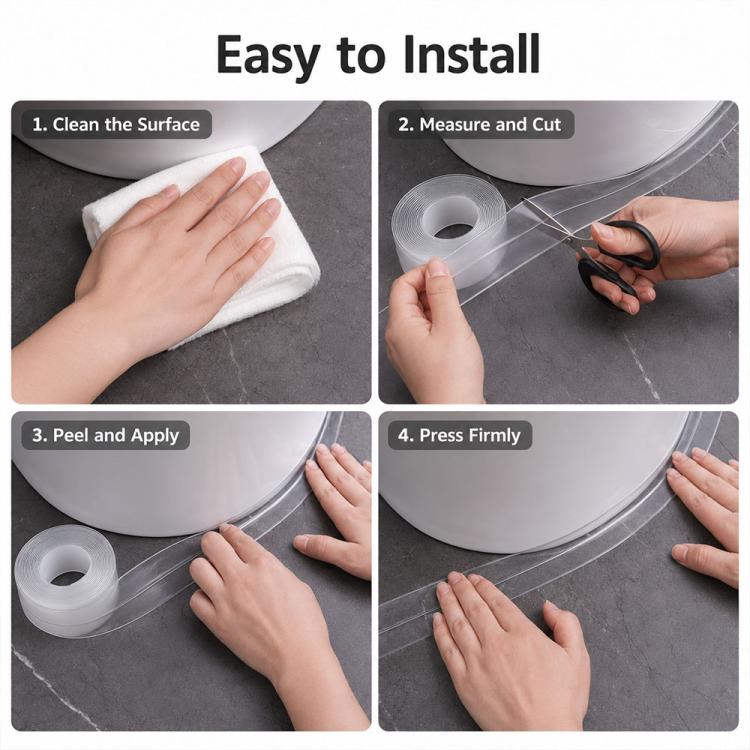 Easy to Install

1. Clean the Surface

2. Measure and Cut

3. Peel and Apply

4. Press Firmly