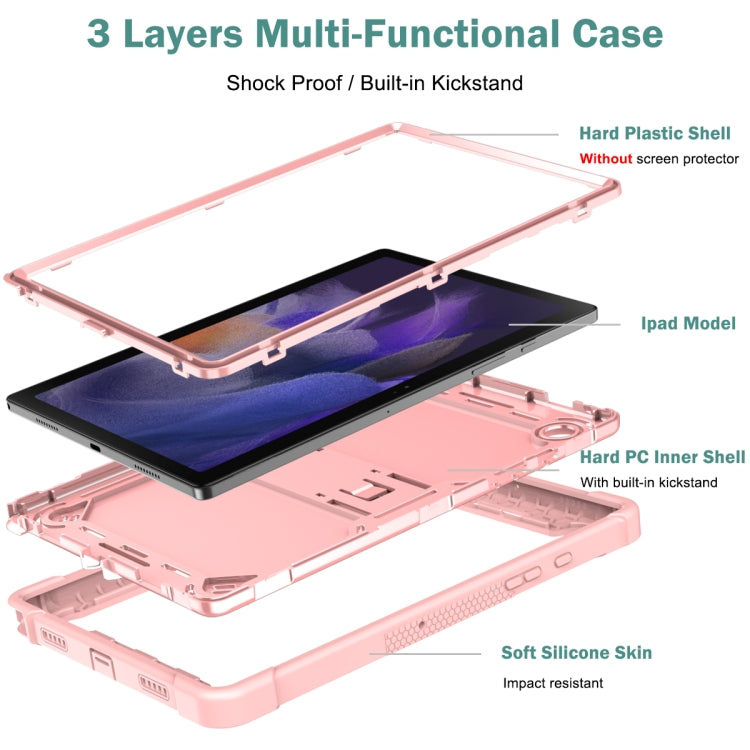 3 Layers Multi-Functional Case

Shock Proof / Built-in Kickstand

Hard Plastic Shell

Without screen protector

Ipad Model

Hard PC Inner Shell

With built-in kickstand

Soft Silicone Skin

Impact resistant