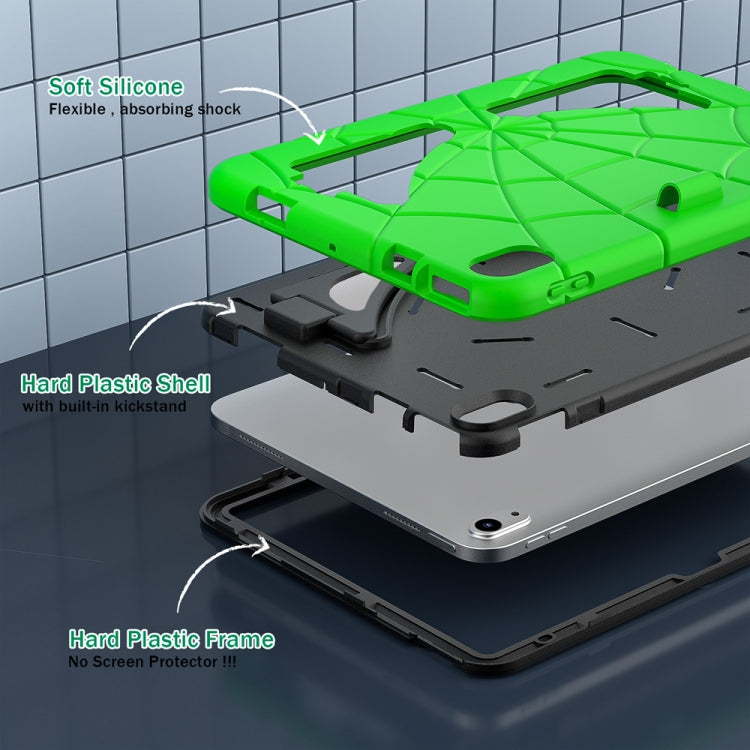 Soft Silicone
Flexible , absorbing shock

Hard Plastic Shell
with built-in kickstand

Hard Plastic Frame
No Screen Protector !!!