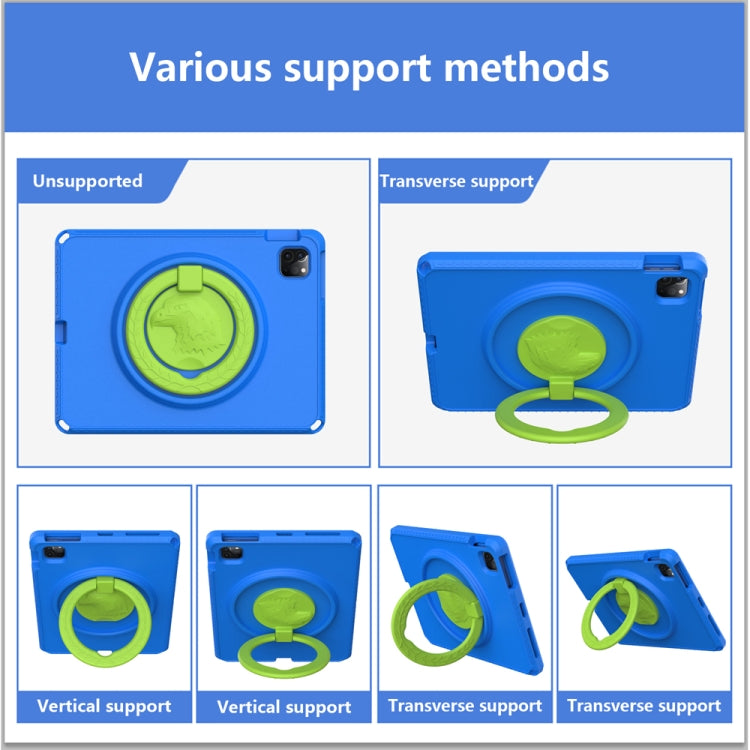 Various support methods

Unsupported

Transverse support

Vertical support

Vertical support

Transverse support

Transverse support