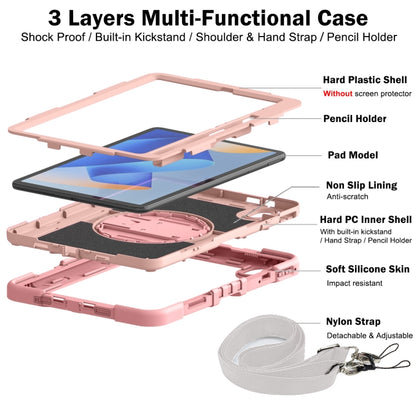 3 Layers Multi-Functional Case

Shock Proof / Built-in Kickstand / Shoulder & Hand Strap / Pencil Holder

Hard Plastic Shell

Without screen protector

Pencil Holder

Pad Model

Non Slip Lining

Anti-scratch

Hard PC Inner Shell

With built-in kickstand / Hand Strap / Pencil Holder

Soft Silicone Skin

Impact resistant

Nylon Strap

Detachable & Adjustable