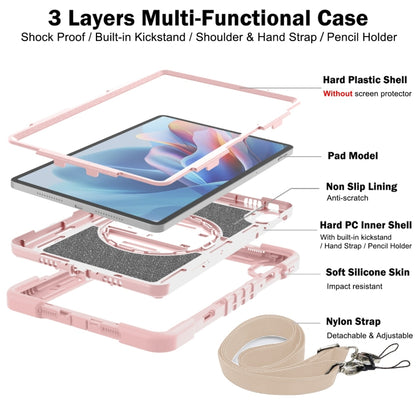 3 Layers Multi-Functional Case
Shock Proof / Built-in Kickstand / Shoulder & Hand Strap / Pencil Holder

Hard Plastic Shell
Without screen protector

Pad Model

Non Slip Lining
Anti-scratch

Hard PC Inner Shell
With built-in kickstand / Hand Strap / Pencil Holder

Soft Silicone Skin
Impact resistant

Nylon Strap
Detachable & Adjustable