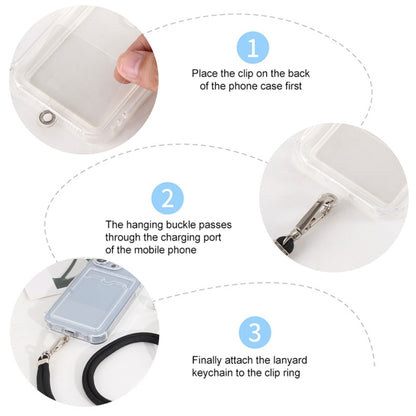 1

Place the clip on the back of the phone case first

2

The hanging buckle passes through the charging port of the mobile phone

3

Finally attach the lanyard keychain to the clip ring