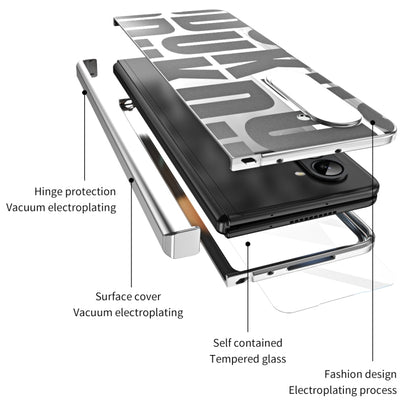 Hinge protection
Vacuum electroplating

Surface cover
Vacuum electroplating

Self contained
Tempered glass

Fashion design
Electroplating process