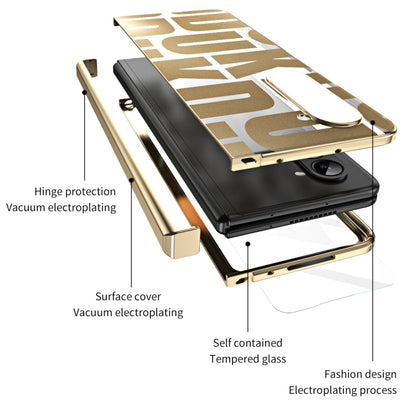 Hinge protection
Vacuum electroplating

Surface cover
Vacuum electroplating

Self contained
Tempered glass

Fashion design
Electroplating process