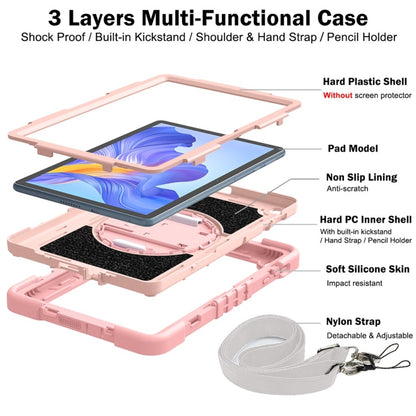 3 Layers Multi-Functional Case
Shock Proof / Built-in Kickstand / Shoulder & Hand Strap / Pencil Holder

Hard Plastic Shell
Without screen protector

Pad Model

Non Slip Lining
Anti-scratch

Hard PC Inner Shell
With built-in kickstand / Hand Strap / Pencil Holder

Soft Silicone Skin
Impact resistant

Nylon Strap
Detachable & Adjustable