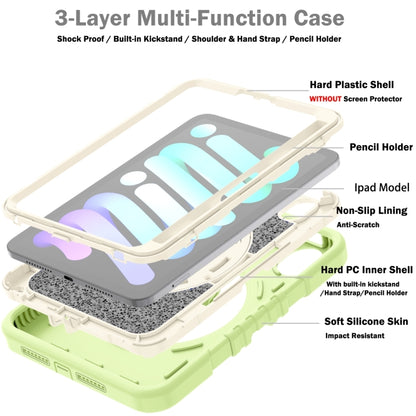 3-Layer Multi-Function Case

Shock Proof / Built-in Kickstand / Shoulder & Hand Strap / Pencil Holder

Hard Plastic Shell
WITHOUT Screen Protector

Pencil Holder

Ipad Model

Non-Slip Lining
Anti-Scratch

Hard PC Inner Shell
With built-in kickstand /Hand Strap/Pencil Holder

Soft Silicone Skin
Impact Resistant