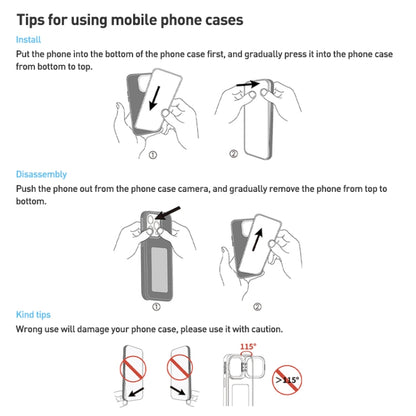 Tips for using mobile phone cases

Install

Put the phone into the bottom of the phone case first, and gradually press it into the phone case from bottom to top.

①

②

Disassembly

Push the phone out from the phone case camera, and gradually remove the phone from top to bottom.

①

②

Kind tips

Wrong use will damage your phone case, please use it with caution.

115°

>115°