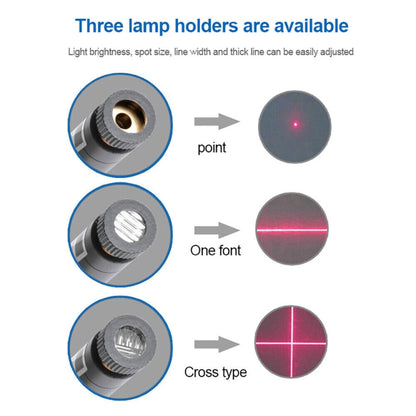 Three lamp holders are available

Light brightness, spot size, line width and thick line can be easily adjusted

point

One font

Cross type