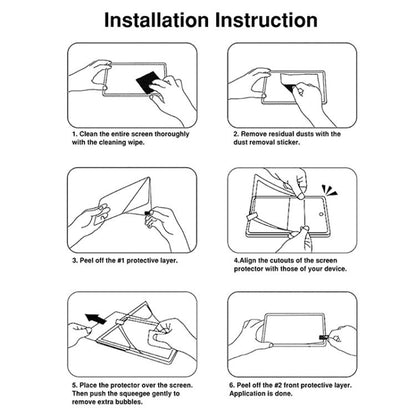 Installation Instruction

1. Clean the entire screen thoroughly with the cleaning wipe.

2. Remove residual dusts with the dust removal sticker.

3. Peel off the #1 protective layer.

4.Align the cutouts of the screen protector with those of your device.

5. Place the protector over the screen. Then push the squeegee gently to remove extra bubbles.

6. Peel off the #2 front protective layer. Application is done.