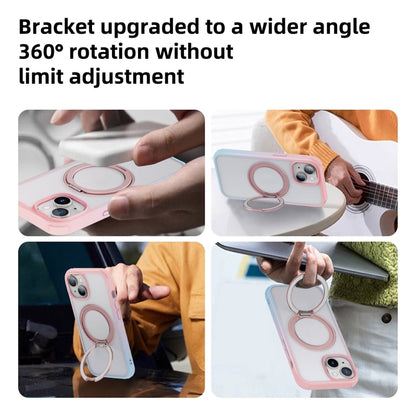 Bracket upgraded to a wider angle
360° rotation without
limit adjustment