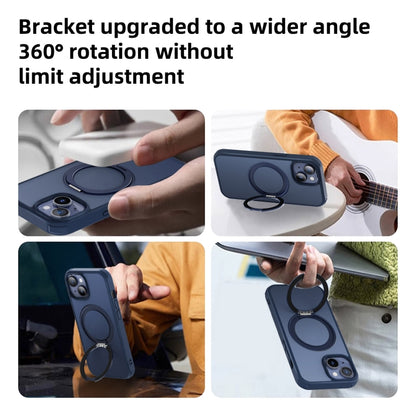 Bracket upgraded to a wider angle
360° rotation without
limit adjustment