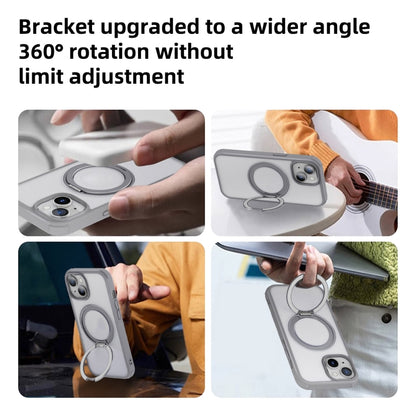 Bracket upgraded to a wider angle
360° rotation without
limit adjustment