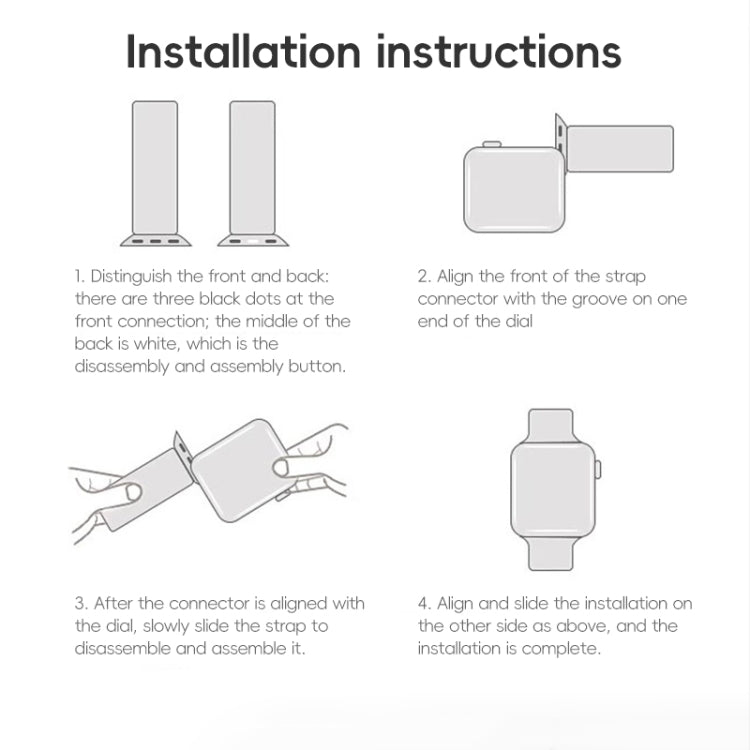 Installation instructions

1. Distinguish the front and back: there are three black dots at the front connection; the middle of the back is white, which is the disassembly and assembly button.

2. Align the front of the strap connector with the groove on one end of the dial

3. After the connector is aligned with the dial, slowly slide the strap to disassemble and assemble it.

4. Align and slide the installation on the other side as above, and the installation is complete.