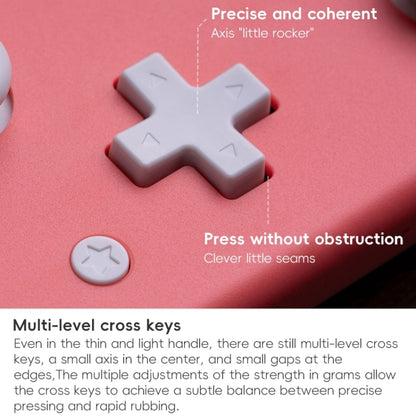 Precise and coherent
Axis "little rocker"

Press without obstruction
Clever little seams

Multi-level cross keys
Even in the thin and light handle, there are still multi-level cross keys, a small axis in the center, and small gaps at the edges,The multiple adjustments of the strength in grams allow the cross keys to achieve a subtle balance between precise pressing and rapid rubbing.