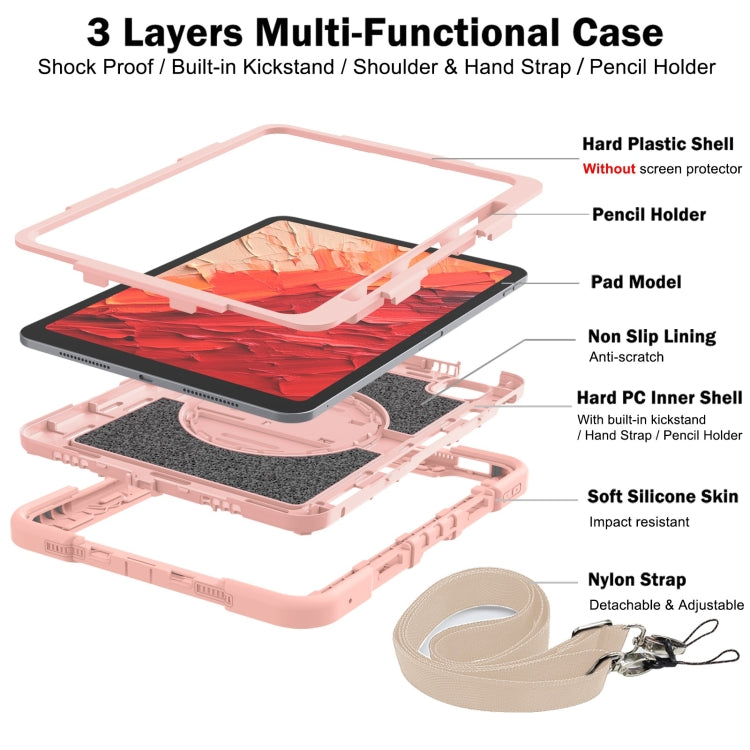 3 Layers Multi-Functional Case
Shock Proof / Built-in Kickstand / Shoulder & Hand Strap / Pencil Holder

Hard Plastic Shell
Without screen protector

Pencil Holder

Pad Model

Non Slip Lining
Anti-scratch

Hard PC Inner Shell
With built-in kickstand / Hand Strap / Pencil Holder

Soft Silicone Skin
Impact resistant

Nylon Strap
Detachable & Adjustable