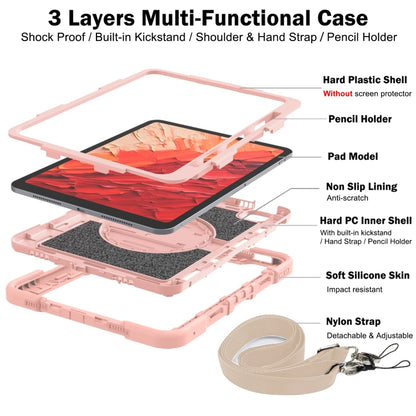 3 Layers Multi-Functional Case

Shock Proof / Built-in Kickstand / Shoulder & Hand Strap / Pencil Holder

Hard Plastic Shell
Without screen protector

Pencil Holder

Pad Model

Non Slip Lining
Anti-scratch

Hard PC Inner Shell
With built-in kickstand / Hand Strap / Pencil Holder

Soft Silicone Skin
Impact resistant

Nylon Strap
Detachable & Adjustable