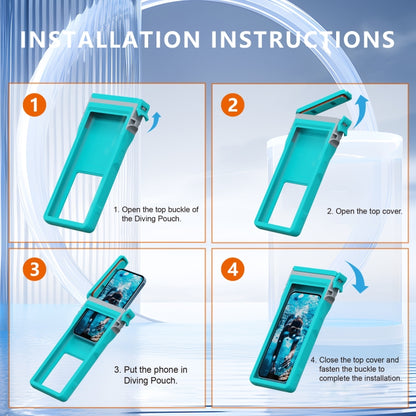 INSTALLATION INSTRUCTIONS

1

1. Open the top buckle of the Diving Pouch.

2

2. Open the top cover.

3

3. Put the phone in Diving Pouch.

4

4. Close the top cover and fasten the buckle to complete the installation.